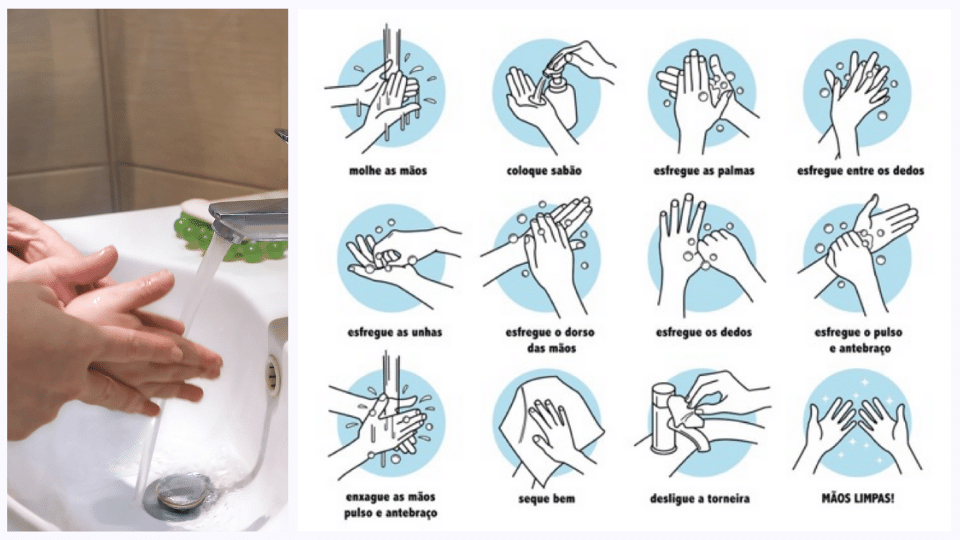 molhe as mãos

coloque sabão

esfregue as palmas

esfregue entre os dedos

esfregue as unhas

esfregue o dorso das mãos

esfregue os dedos

esfregue o pulso e antebraço

enxague as mãos pulso e antebraço

seque bem

desligue a torneira

MÃOS LIMPAS!